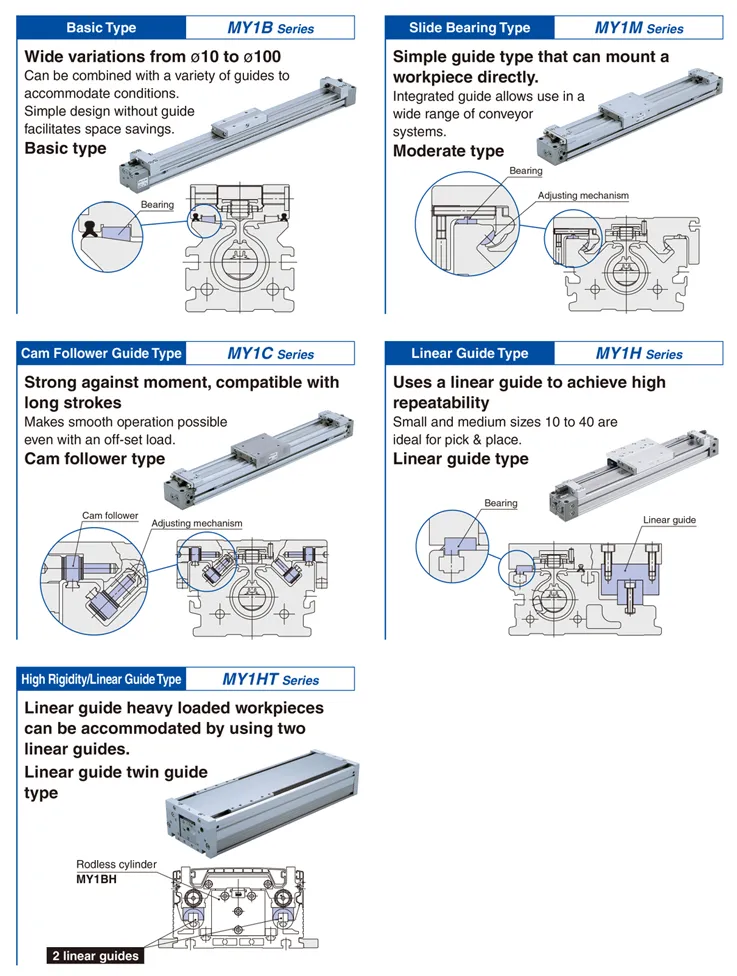 Basic Type
MY1B Series

Wide variations from ø10 to ø100
Can be combined with a variety of guides to accommodate conditions.
Simple design without guide facilitates space savings.
Basic type

Bearing

Slide Bearing Type
MY1M Series

Simple guide type that can mount a workpiece directly.
Integrated guide allows use in a wide range of conveyor systems.
Moderate type

Bearing
Adjusting mechanism

Cam Follower Guide Type
MY1C Series

Strong against moment, compatible with long strokes
Makes smooth operation possible even with an off-set load.
Cam follower type

Cam follower
Adjusting mechanism

Linear Guide Type
MY1H Series

Uses a linear guide to achieve high repeatability
Small and medium sizes 10 to 40 are ideal for pick & place.
Linear guide type

Bearing
Linear guide

High Rigidity/Linear Guide Type
MY1HT Series

Linear guide heavy loaded workpieces can be accommodated by using two linear guides.
Linear guide twin guide type

Rodless cylinder
MY1BH

2 linear guides